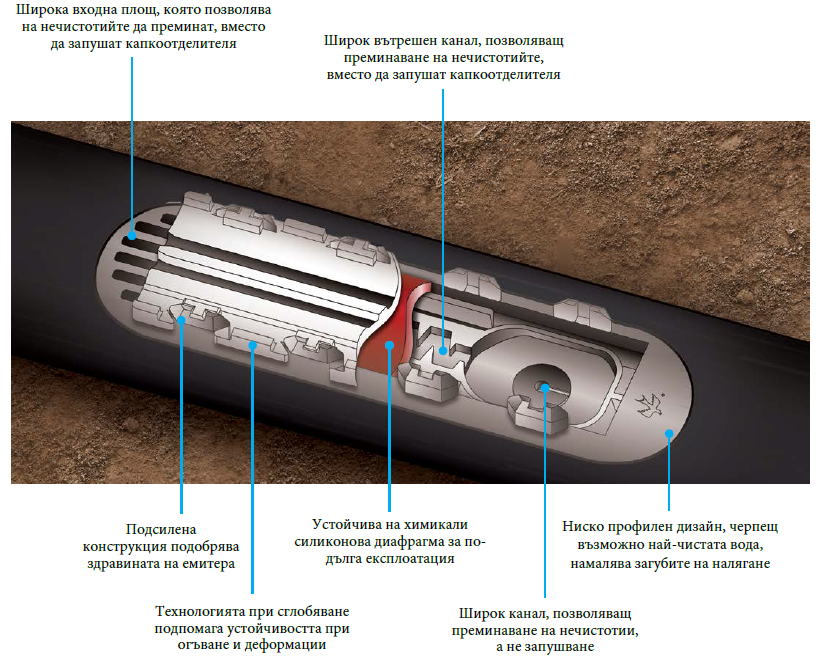 Широка входна площ, която позволява на нечистотийте да преминат, вместо да запушат капкоотделителя

Широк вътрешен канал, позволяващ преминаване на нечистотийте, вместо да запушат капкоотделителя

Подсилена конструкция подобрява здравината на емитера

Устойчива на химикали силиконова диафрагма за по-дълга експлоатация

Ниско профилен дизайн, черпещ възможно най-чистата вода, намалява загубите на налягане

Технологията при сглобяване подпомага устойчивостта при огъване и деформации

Широк канал, позволяващ преминаване на нечистотии, а не запушване