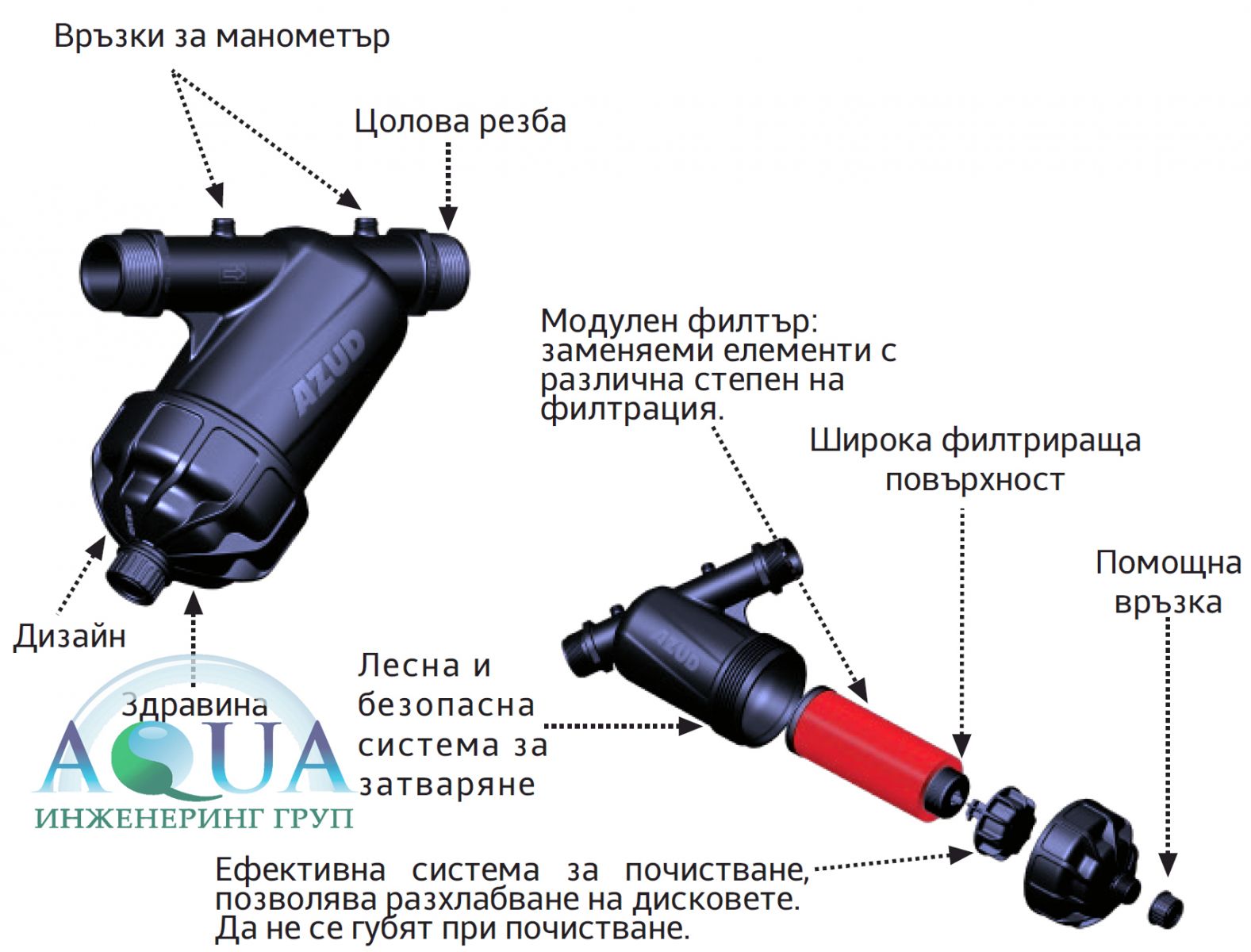 Връзки за манометър

Цолова резба

AZUD

Модулен филтър: заменяеми елементи с различна степен на филтрация.

Широка филтрираща повърхност

Помощна връзка

Дизайн

Здравина

AQUA
ИНЖЕНЕРИНГ ГРУП

Лесна и безопасна система за затваряне

AZUD

Ефективна система за почистване, позволява разхлабване на дисковете. Да не се губят при почистване.